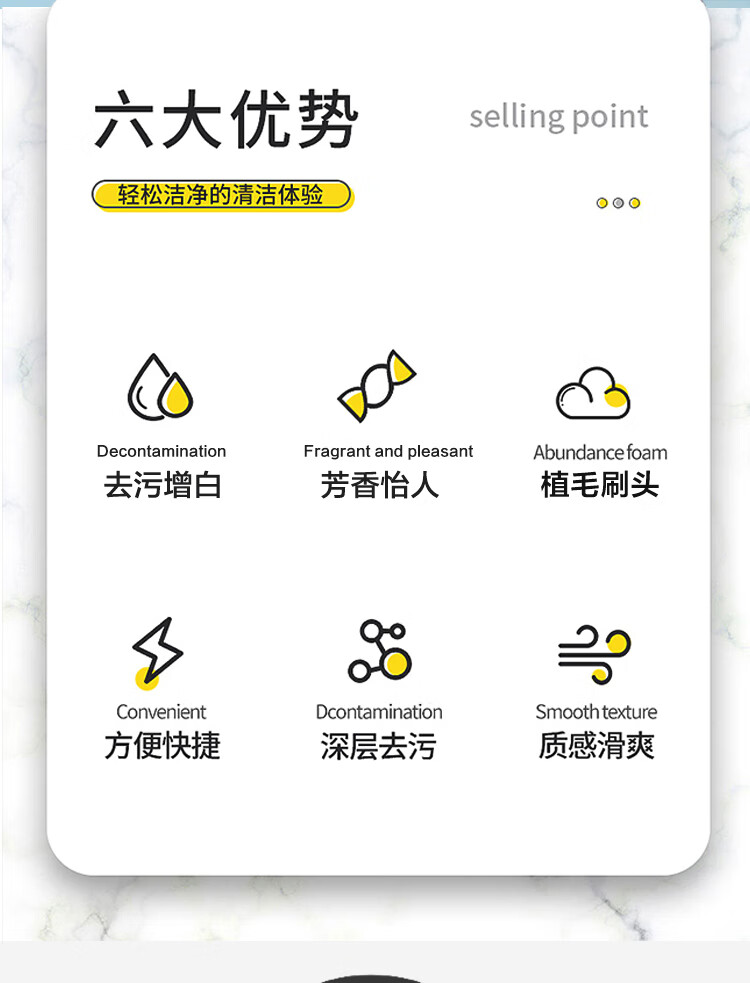 六大优势

selling point

轻松洁净的清洁体验

Decontamination
去污增白

Fragrant and pleasant
芳香怡人

Abundance foam
植毛刷头

Convenient
方便快捷

Dcontamination
深层去污

Smooth texture
质感滑爽