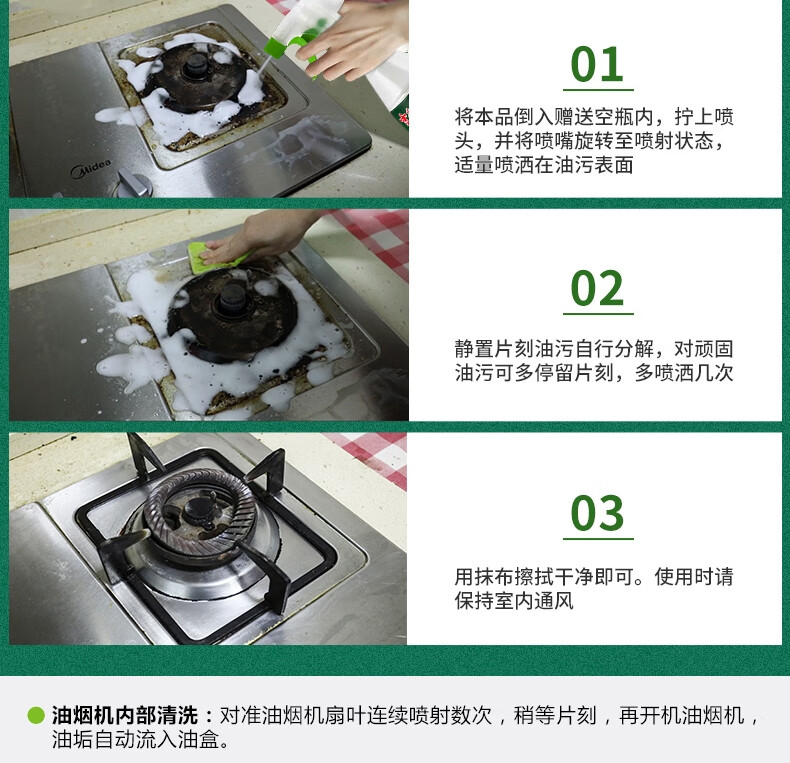 Midea

01

将本品倒入赠送空瓶内，拧上喷头，并将喷嘴旋转至喷射状态，适量喷洒在油污表面

02

静置片刻油污自行分解，对顽固油污可多停留片刻，多喷洒几次

03

用抹布擦拭干净即可。使用时请保持室内通风

油烟机内部清洗：对准油烟机扇叶连续喷射数次，稍等片刻，再开机油烟机，油垢自动流入油盒。